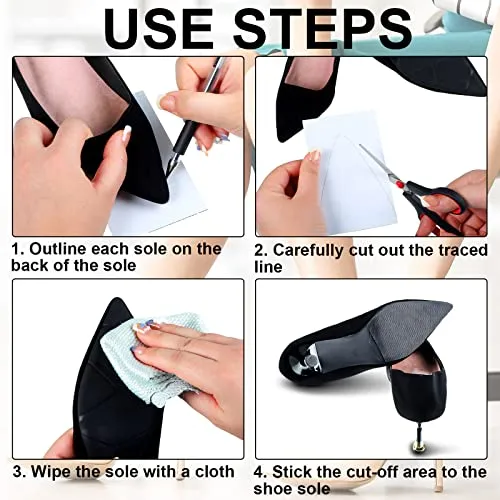 USE STEPS

1. Outline each sole on the back of the sole

2. Carefully cut out the traced line

3. Wipe the sole with a cloth

4. Stick the cut-off area to the shoe sole